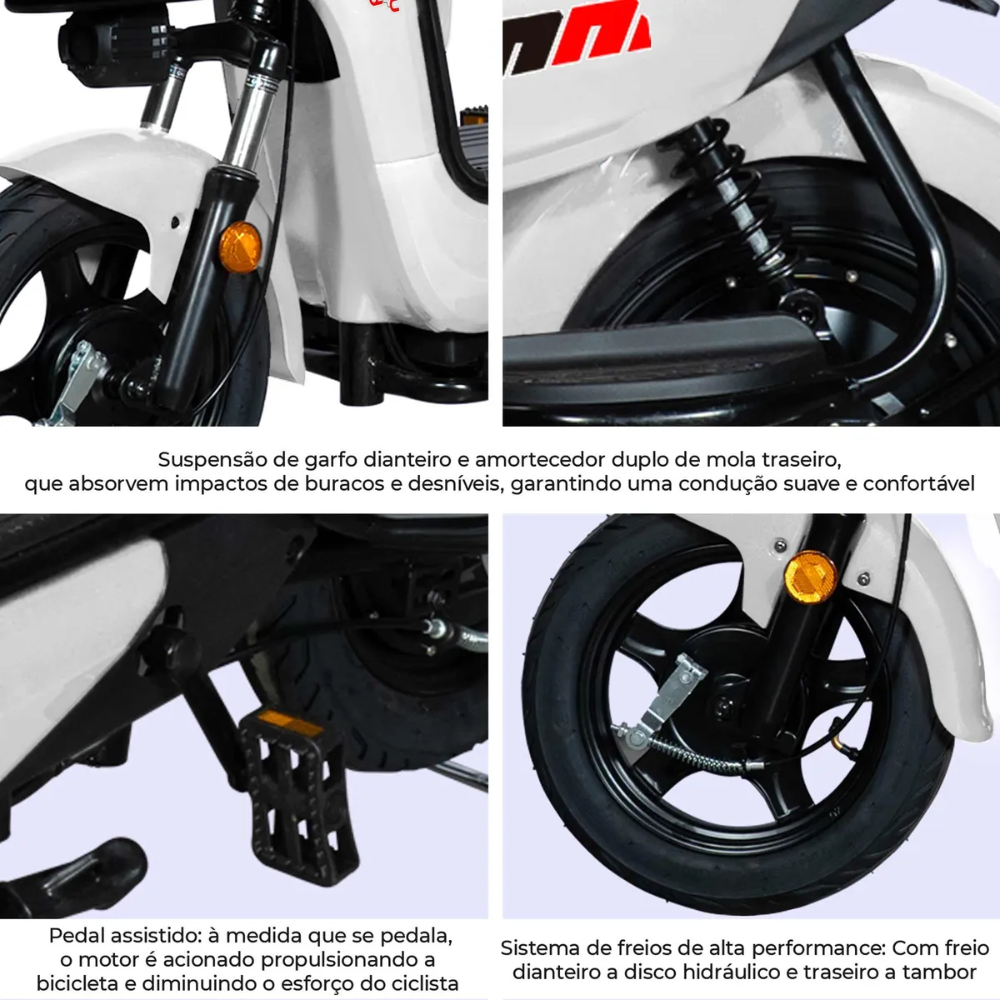 Suspensão de garfo dianteiro e amortecedor duplo de mola traseiro, que absorvem impactos de buracos e desníveis, garantindo uma condução suave e confortável

Pedal assistido: à medida que se pedala, o motor é acionado propulsionando a bicicleta e diminuindo o esforço do ciclista

Sistema de freios de alta performance: Com freio dianteiro a disco hidráulico e traseiro a tambor